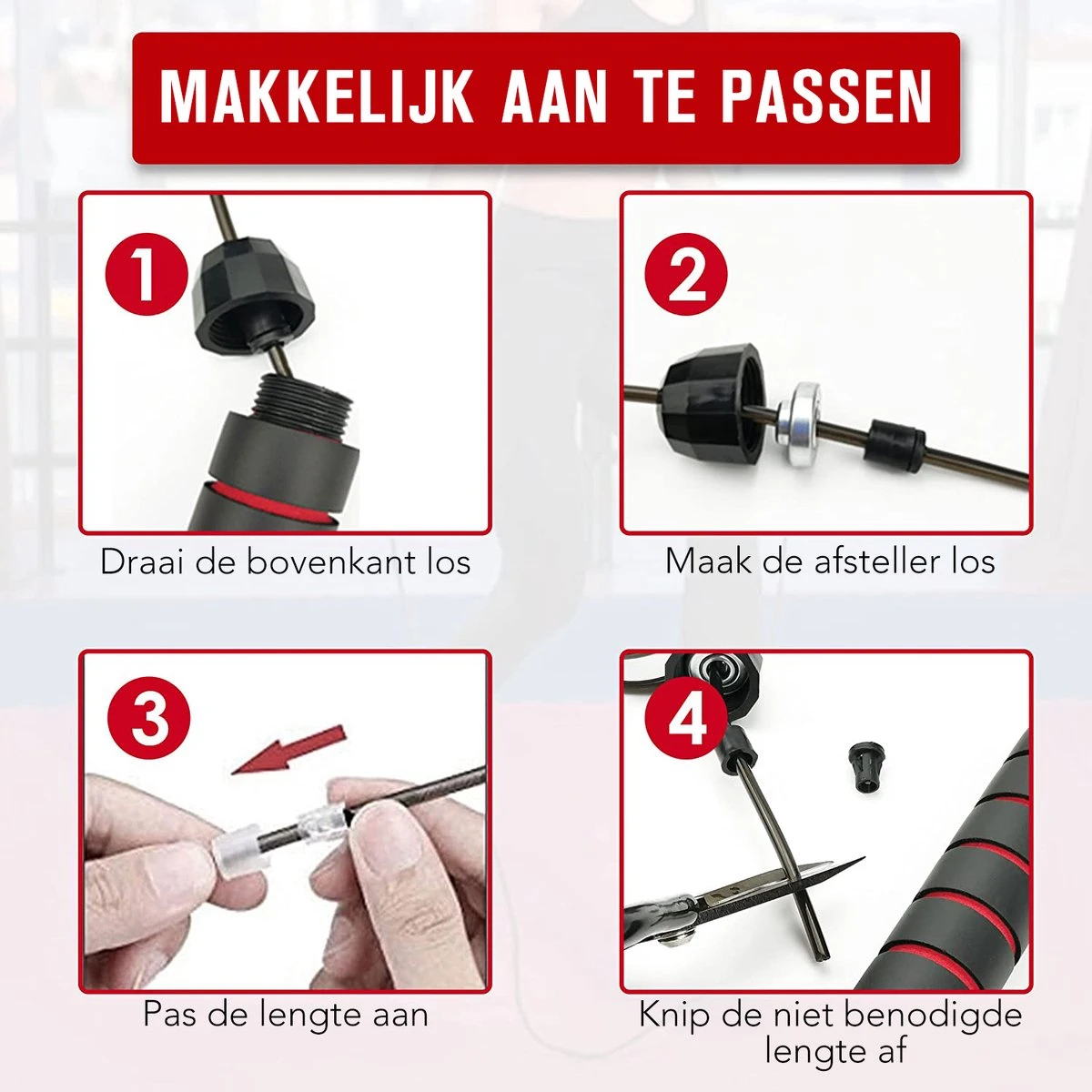 MAKKELIJK AAN TE PASSEN

1

Draai de bovenkant los

2

Maak de afsteller los

3

Pas de lengte aan

4

Knip de niet benodigde lengte af